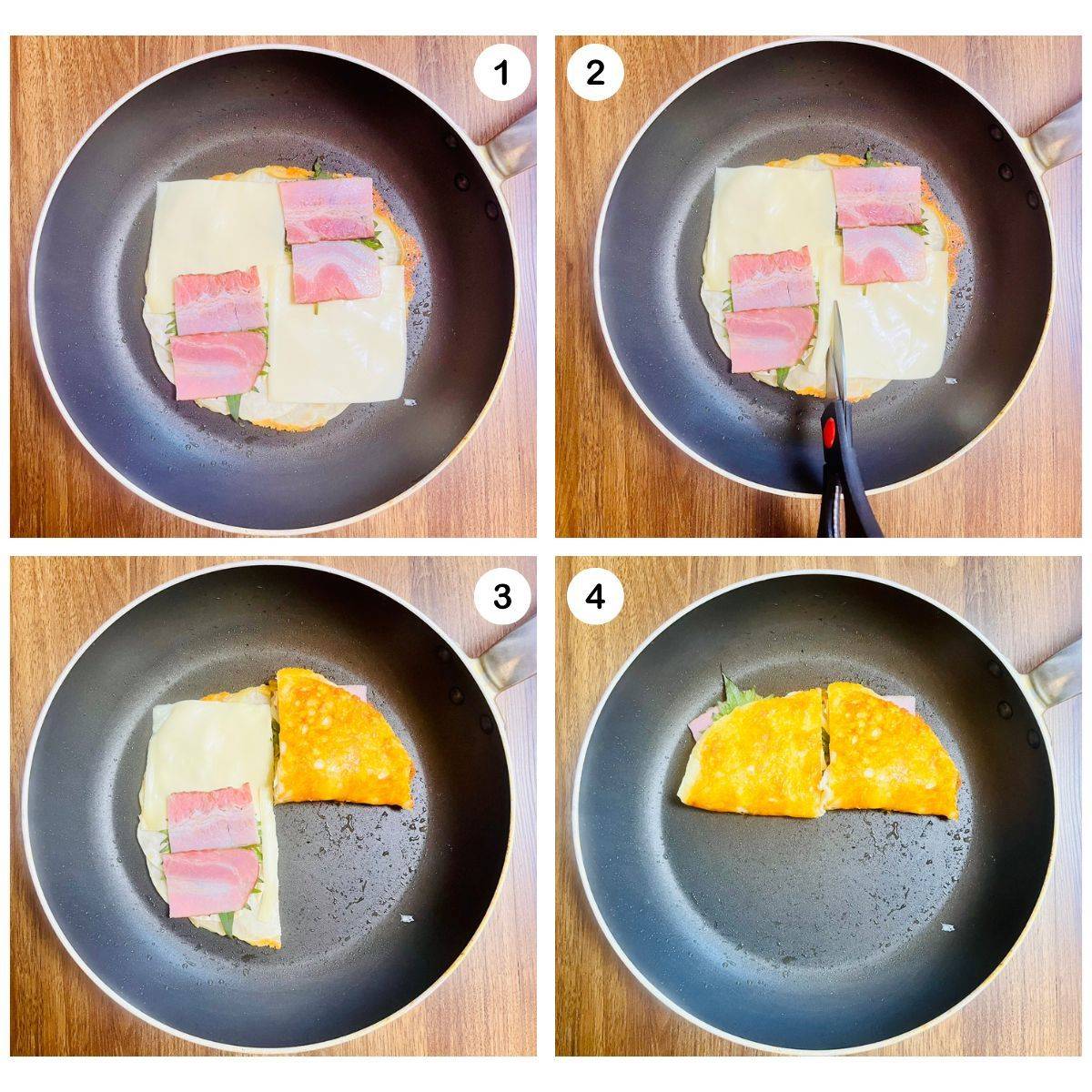 1

2

3

4